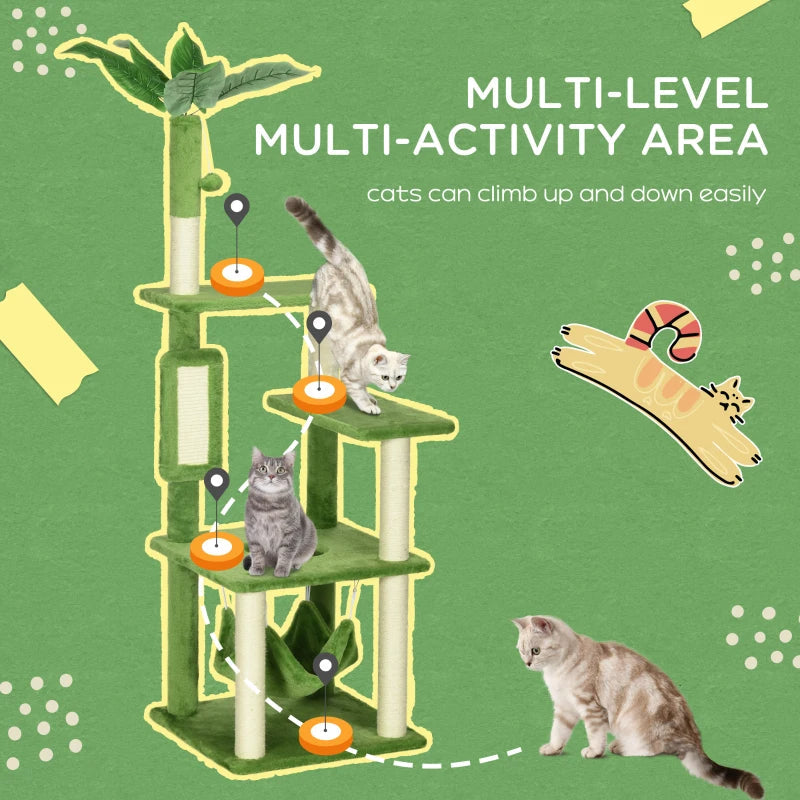 MULTI-LEVEL
MULTI-ACTIVITY AREA

cats can climb up and down easily