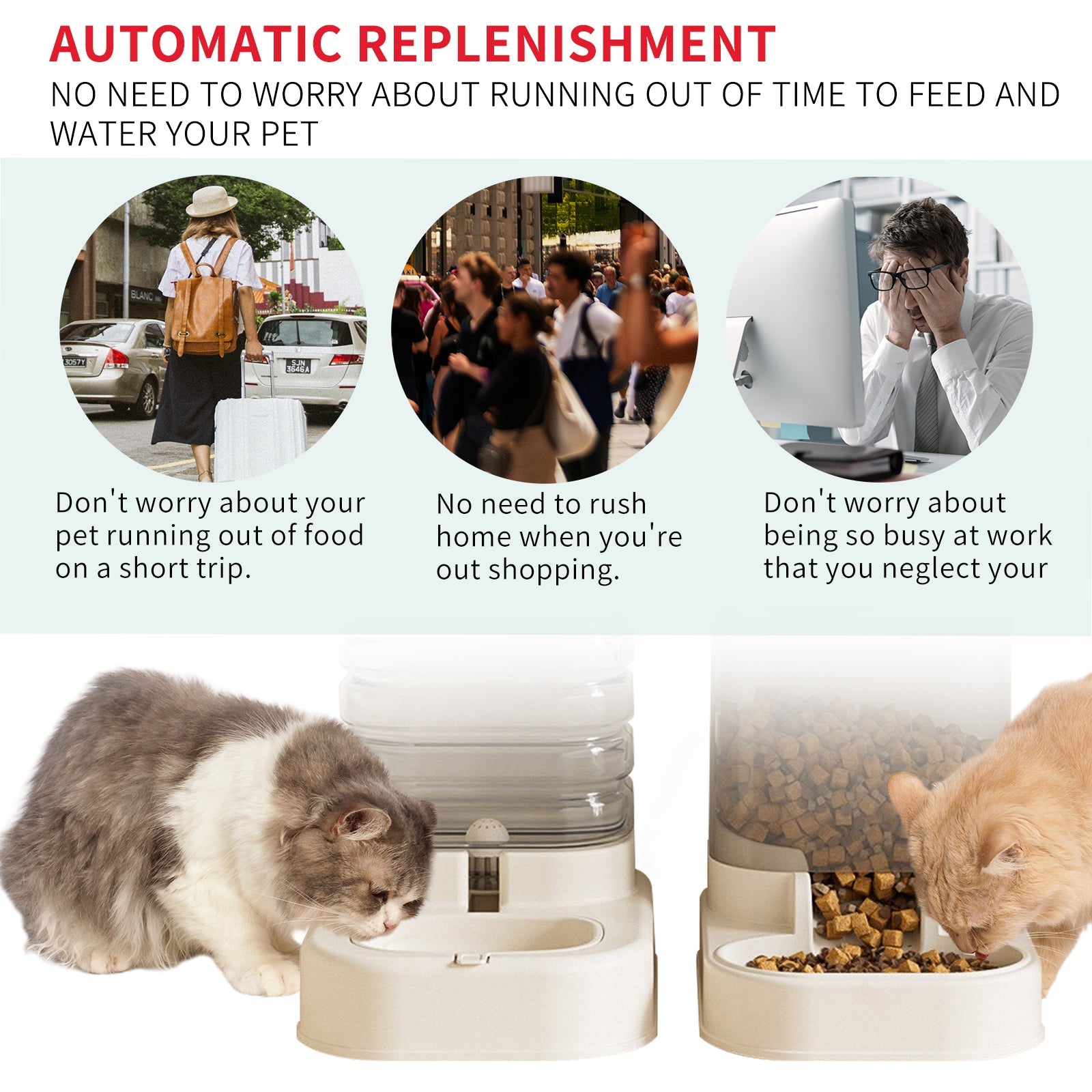 AUTOMATIC REPLENISHMENT

NO NEED TO WORRY ABOUT RUNNING OUT OF TIME TO FEED AND WATER YOUR PET

BLANC

3057Y

SJN 3646A

Don't worry about your pet running out of food on a short trip.

No need to rush home when you're out shopping.

Don't worry about being so busy at work that you neglect your