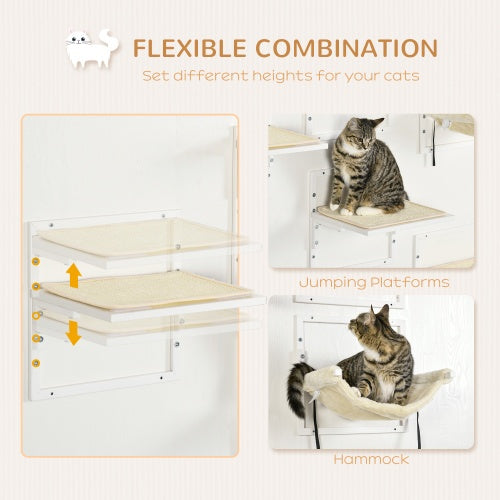 FLEXIBLE COMBINATION
Set different heights for your cats

Jumping Platforms

Hammock