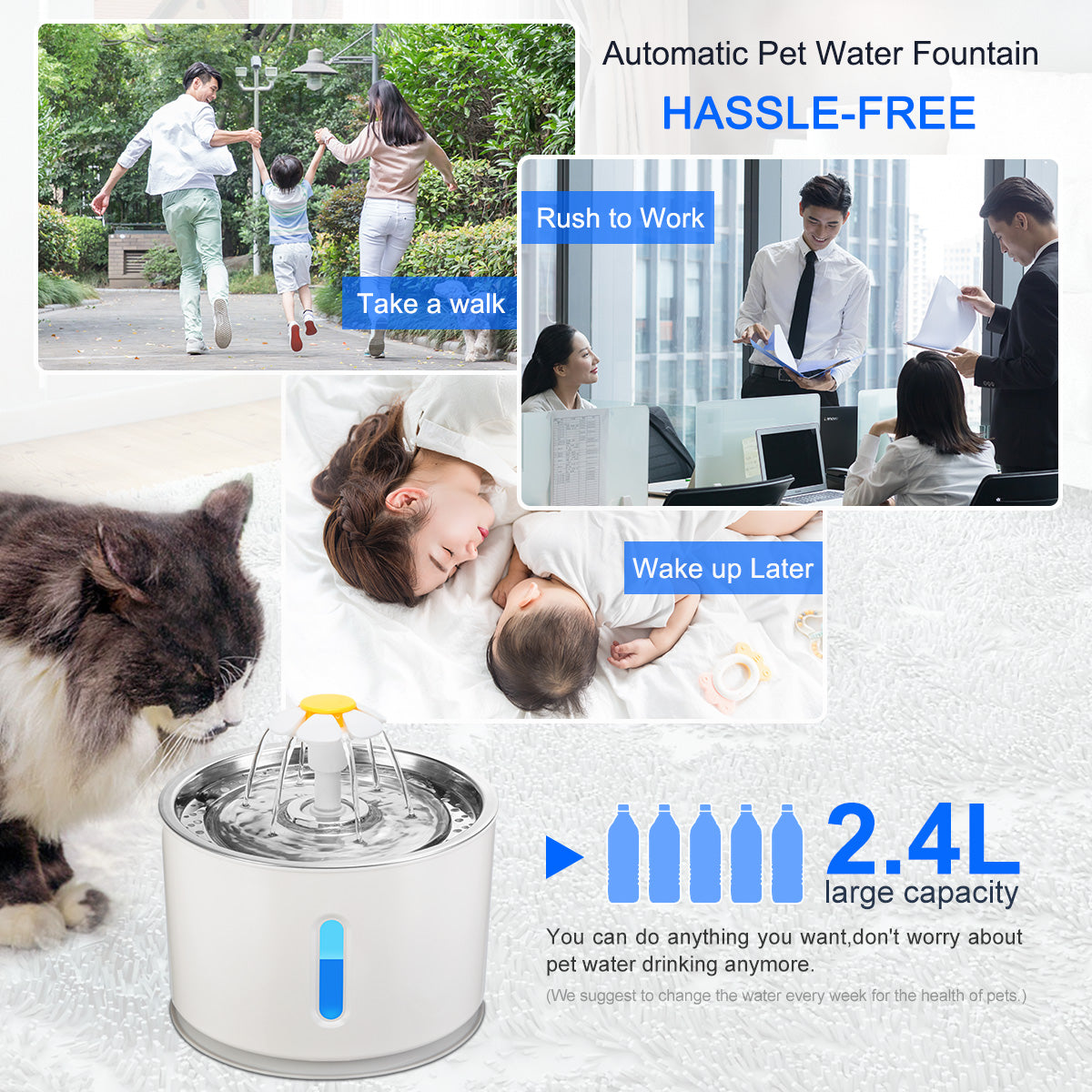 Automatic Pet Water Fountain

HASSLE-FREE

Take a walk

Rush to Work

Wake up Later

2.4L
large capacity

You can do anything you want,don't worry about pet water drinking anymore.

(We suggest to change the water every week for the health of pets.)