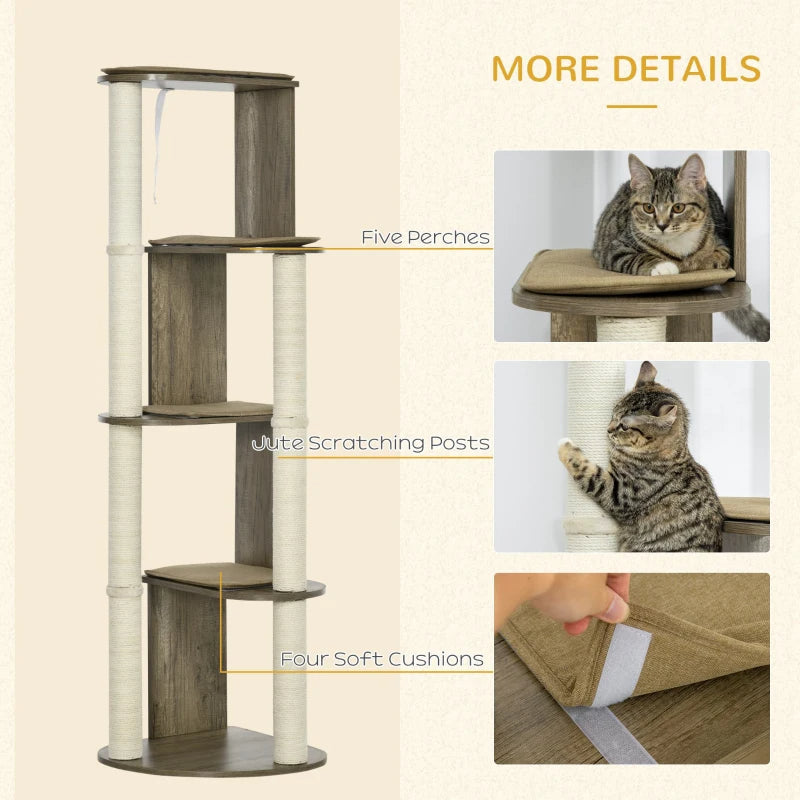 MORE DETAILS

Five Perches

Jute Scratching Posts

Four Soft Cushions